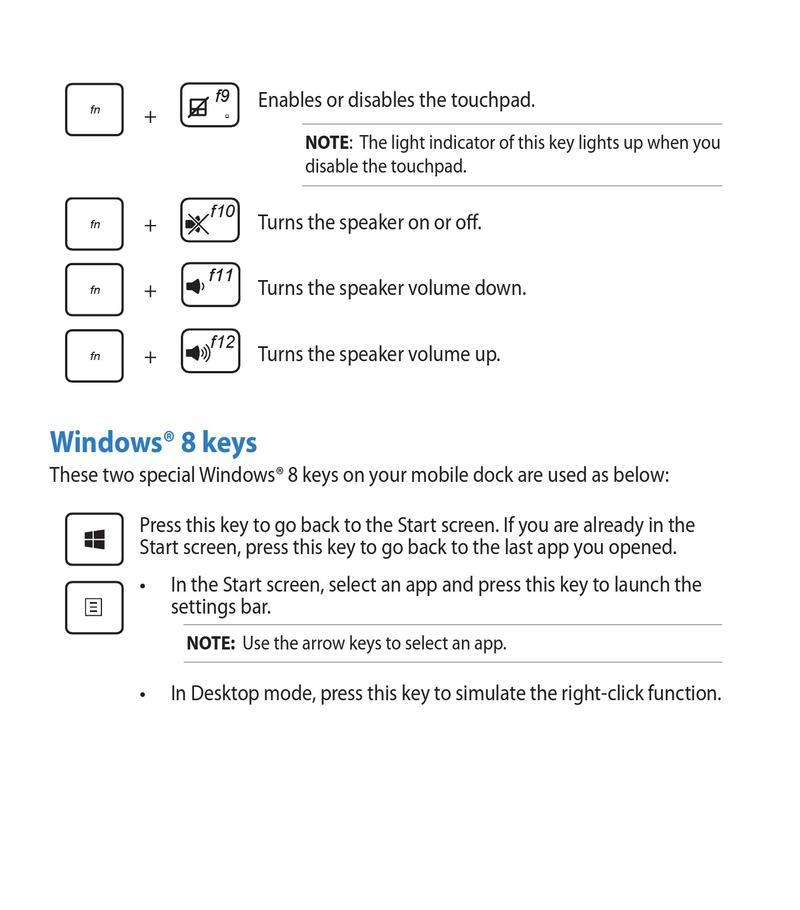 fn + f9 Enables or disables the touchpad.

**NOTE**: The light indicator of this key lights up when you disable the touchpad.

fn + f10 Turns the speaker on or off.

fn + f11 Turns the speaker volume down.

fn + f12 Turns the speaker volume up.

Windows® 8 keys

These two special Windows® 8 keys on your mobile dock are used as below:

Press this key to go back to the Start screen. If you are already in the Start screen, press this key to go back to the last app you opened.

• In the Start screen, select an app and press this key to launch the settings bar.

**NOTE:** Use the arrow keys to select an app.

• In Desktop mode, press this key to simulate the right-click function.